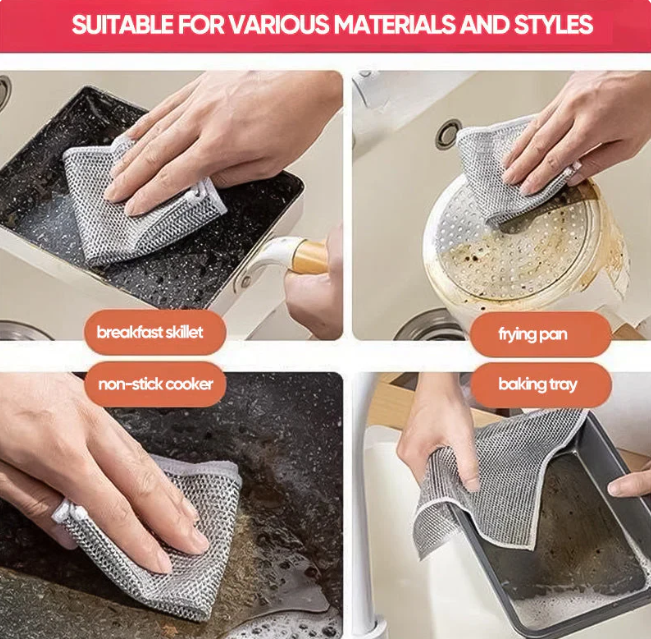 SUITABLE FOR VARIOUS MATERIALS AND STYLES

breakfast skillet

frying pan

non-stick cooker

baking tray